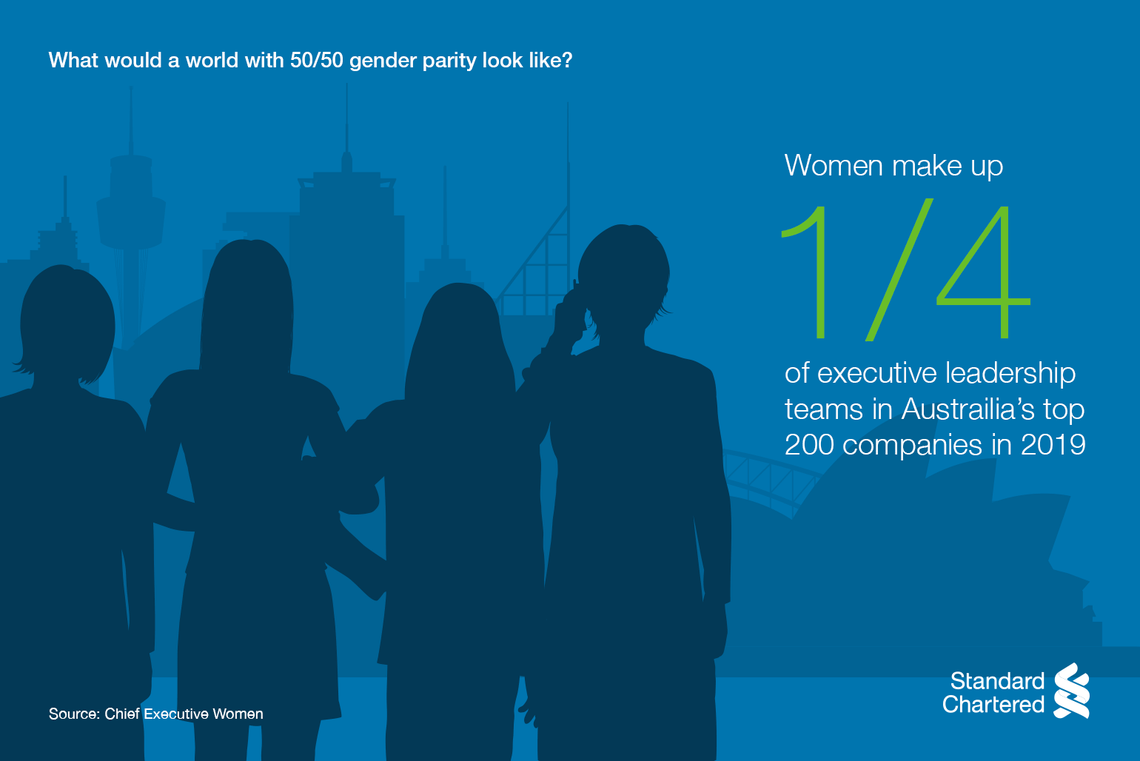 What would a world with 50/50 gender parity look like?

Women make up

1/4

of executive leadership teams in Austrailia's top 200 companies in 2019

Source: Chief Executive Women

Standard Chartered