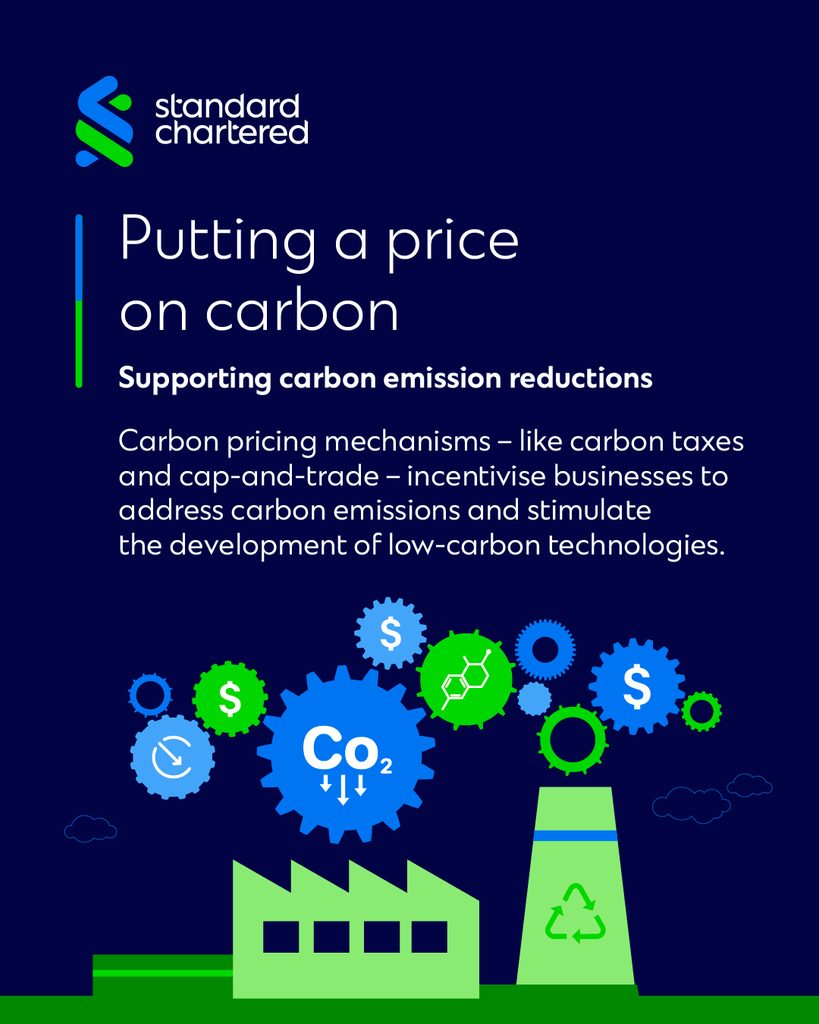 standard chartered

Putting a price on carbon

Supporting carbon emission reductions

Carbon pricing mechanisms – like carbon taxes and cap-and-trade – incentivise businesses to address carbon emissions and stimulate the development of low-carbon technologies.

$

$

$

$Co_2$