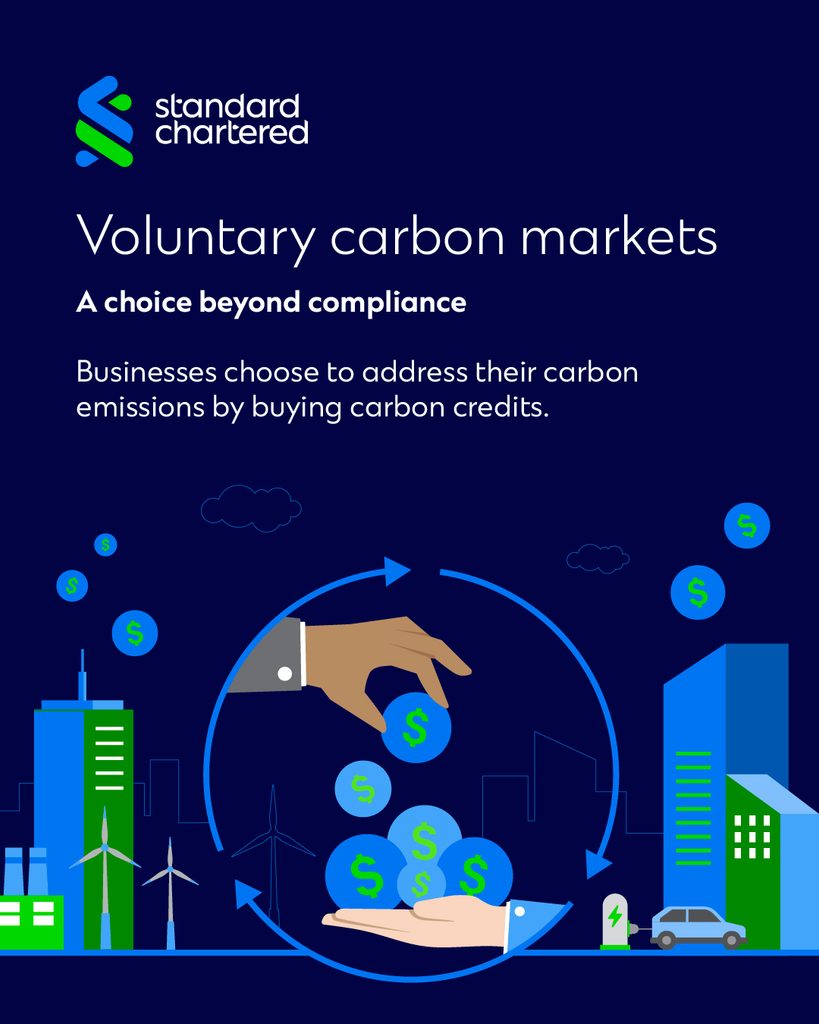 standard chartered

Voluntary carbon markets

A choice beyond compliance

Businesses choose to address their carbon emissions by buying carbon credits.

$
$
$
$
$
$
$
$
$
$
$